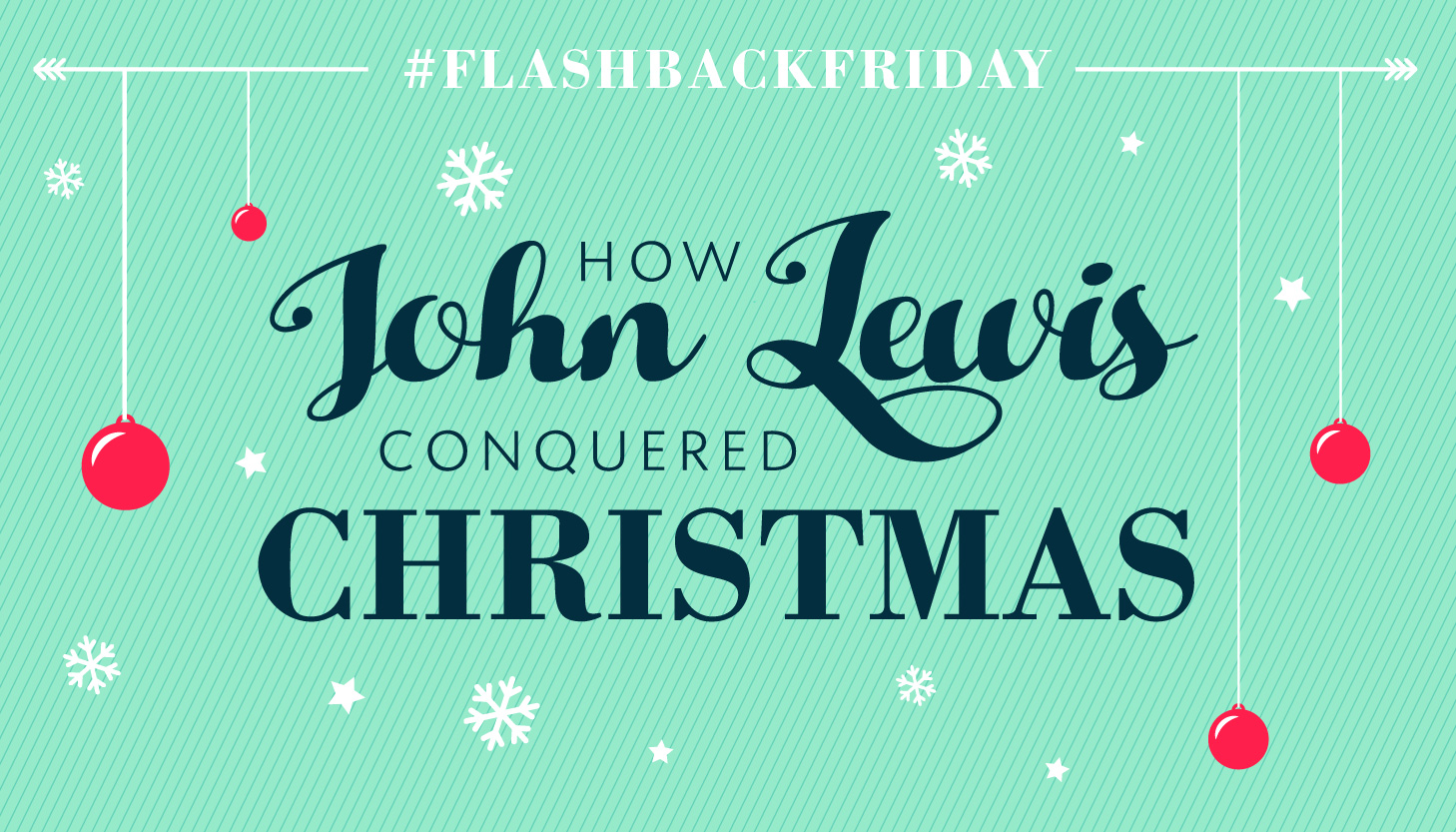 #FLASHBACKFRIDAY

HOW John Lewis CONQUERED CHRISTMAS